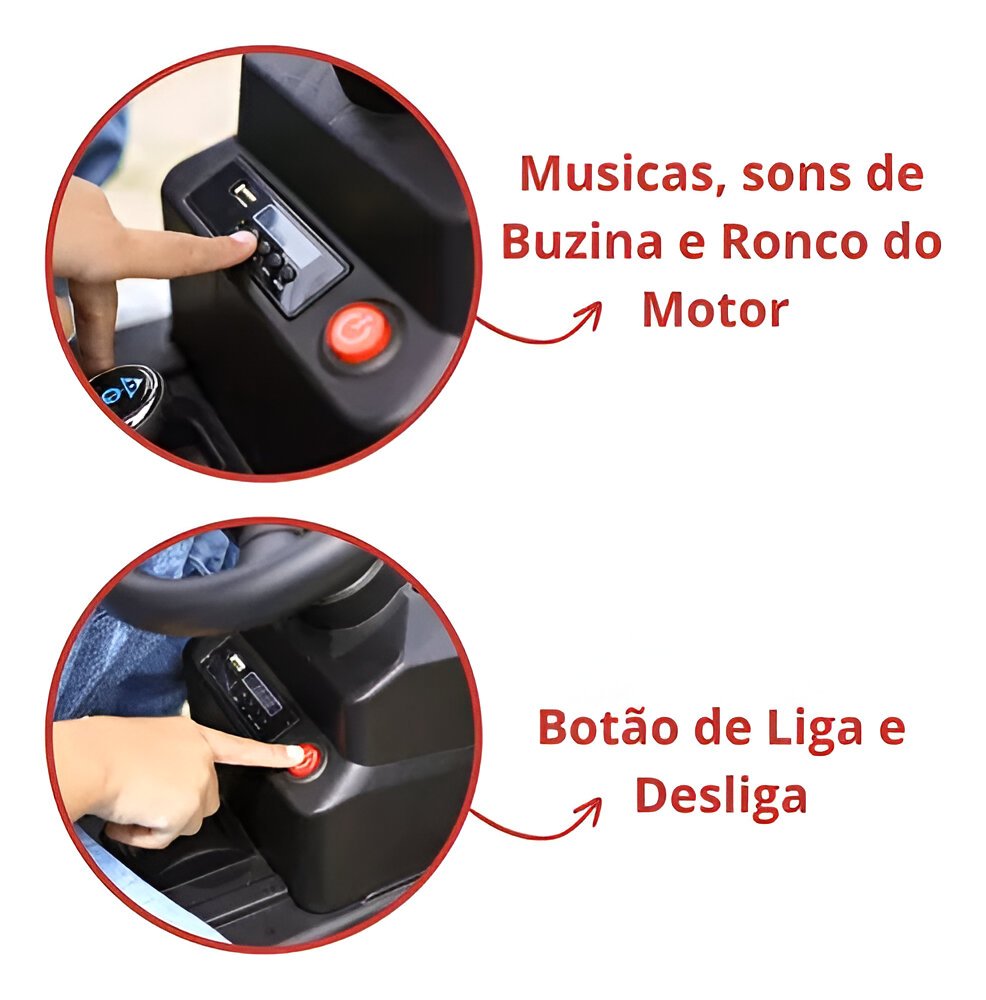 Musicas, sons de Buzina e Ronco do Motor

Botão de Liga e Desliga