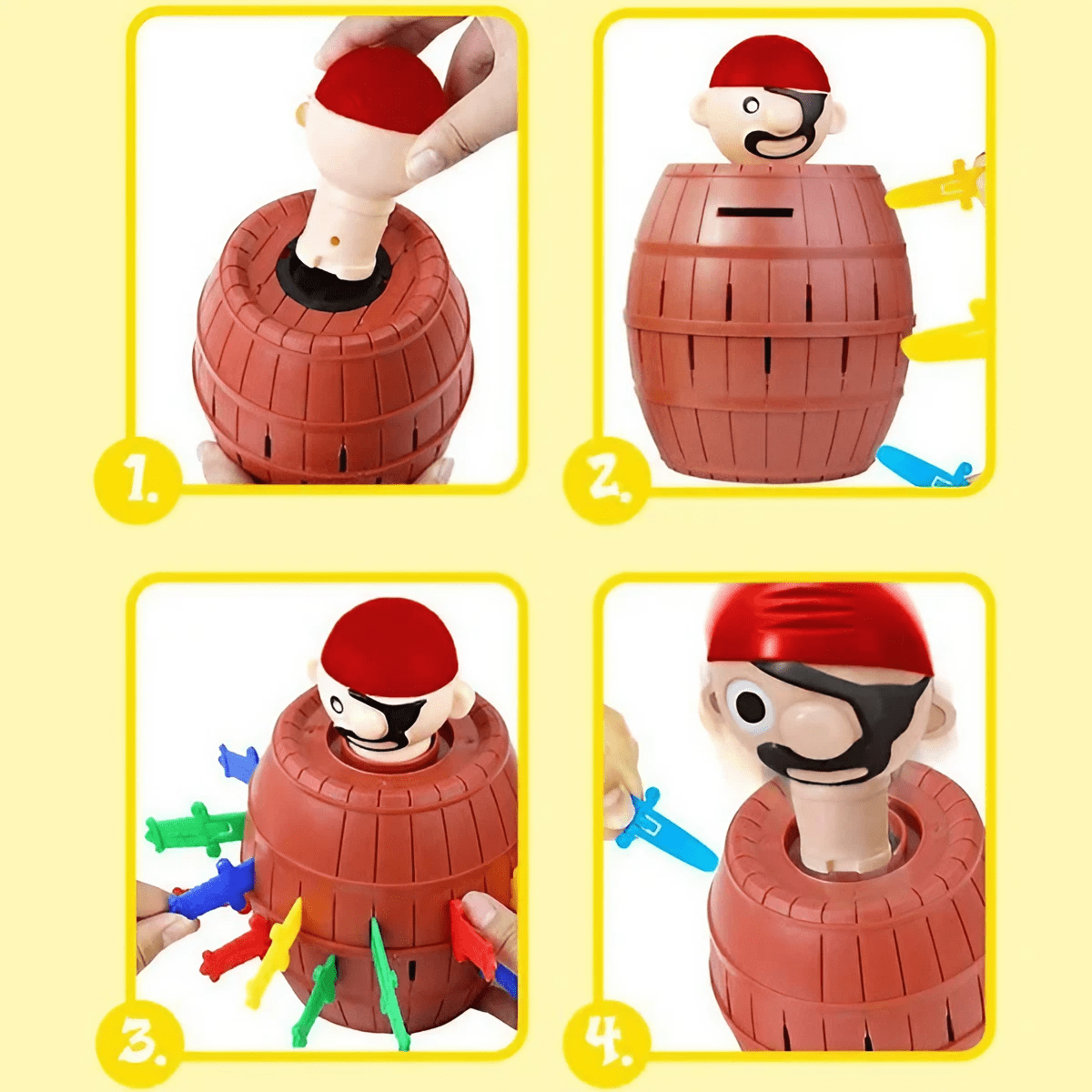 1.

2.

3.

4.